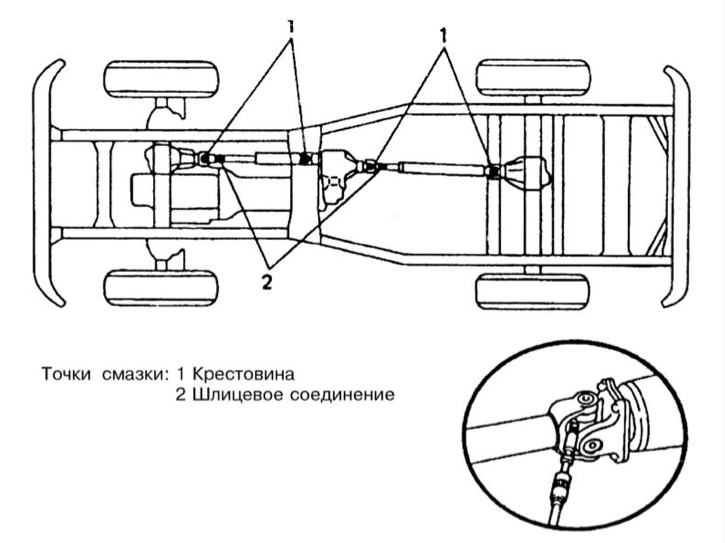 1
1
2

Точки смазки: 1 Крестовина
2 Шлицевое соединение